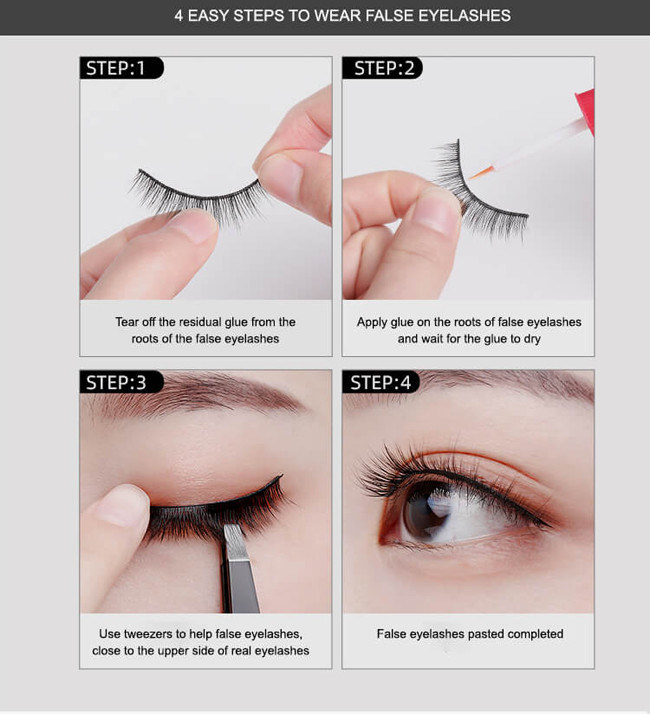 4 EASY STEPS TO WEAR FALSE EYELASHES

STEP:1

Tear off the residual glue from the roots of the false eyelashes

STEP:2

Apply glue on the roots of false eyelashes and wait for the glue to dry

STEP:3

Use tweezers to help false eyelashes, close to the upper side of real eyelashes

STEP:4

False eyelashes pasted completed